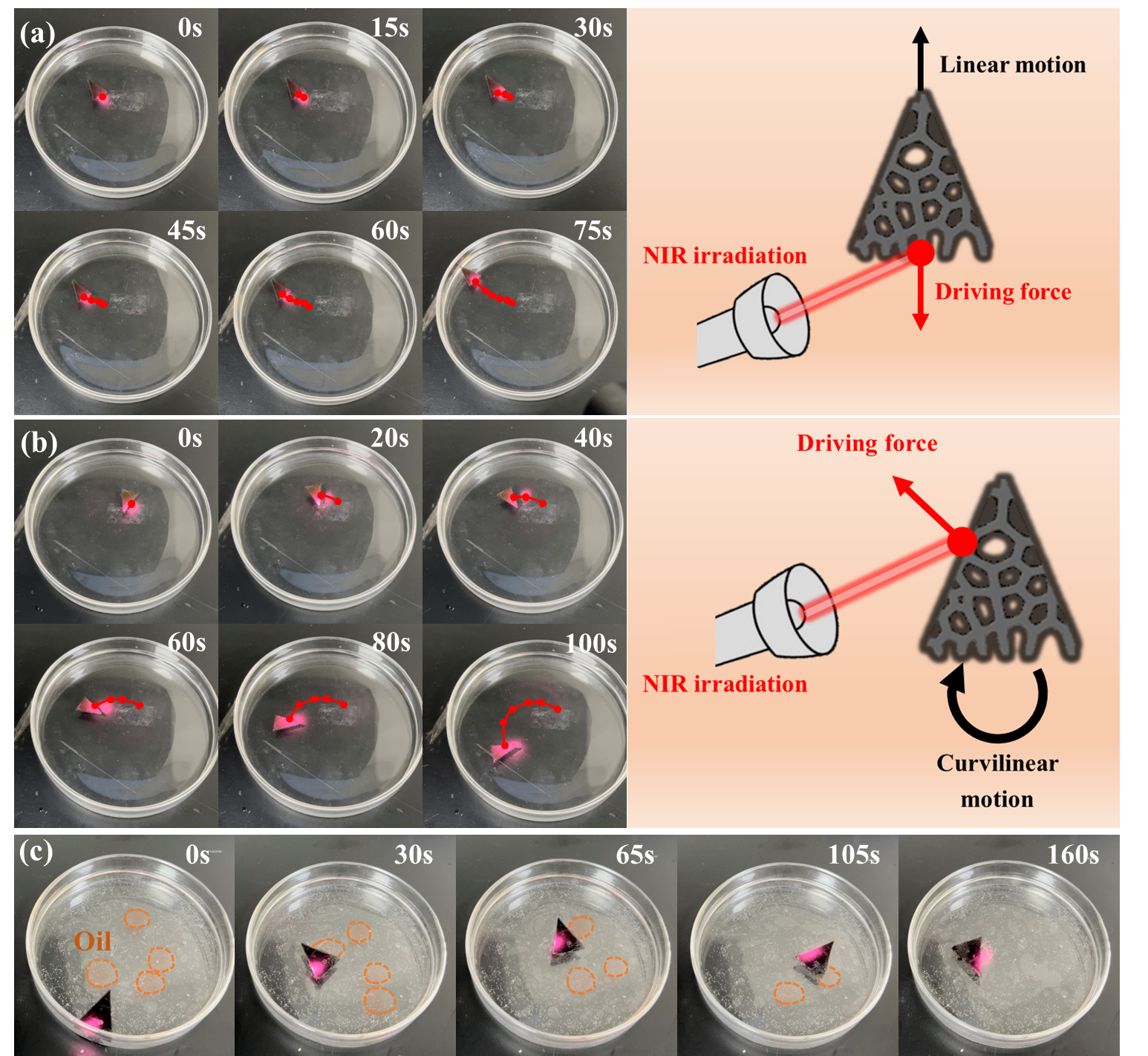 (a) 0s 15s 30s

45s 60s 75s

Linear motion

NIR irradiation

Driving force

(b) 0s 20s 40s

60s 80s 100s

Driving force

NIR irradiation

Curvilinear motion

(c) 0s 30s 65s 105s 160s

Oil